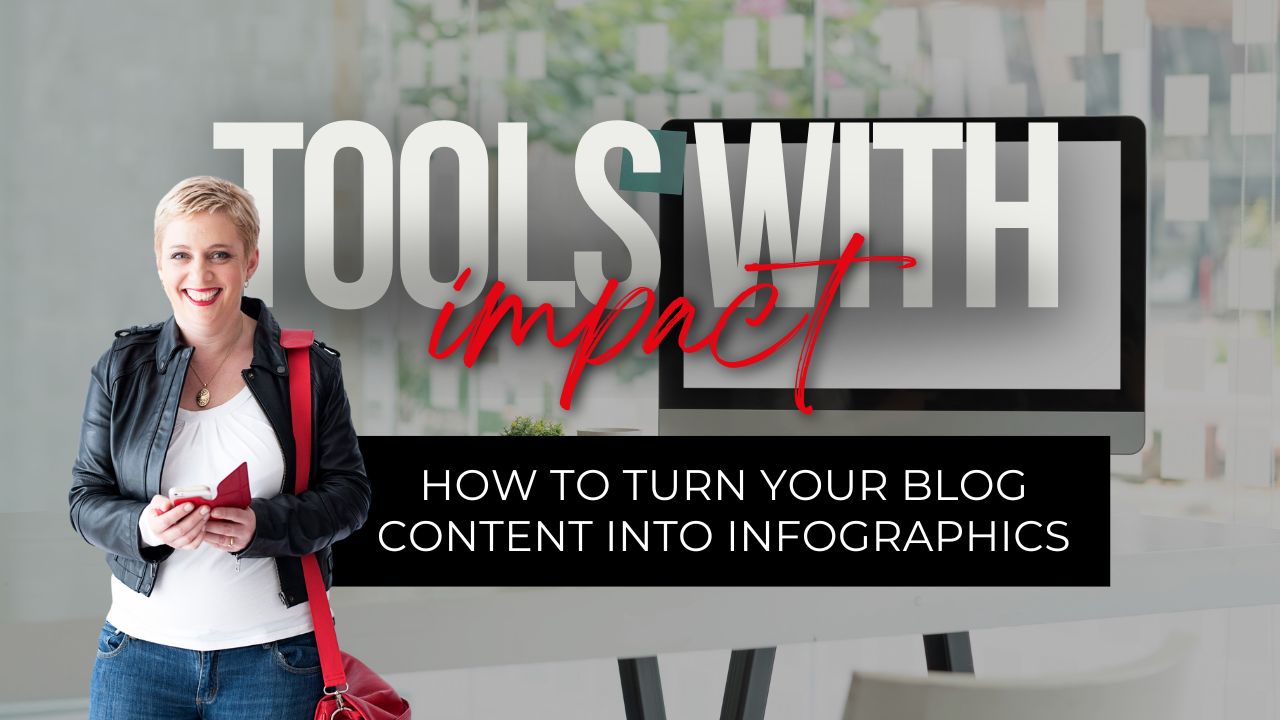 TOOLS WITH
impact

HOW TO TURN YOUR BLOG CONTENT INTO INFOGRAPHICS